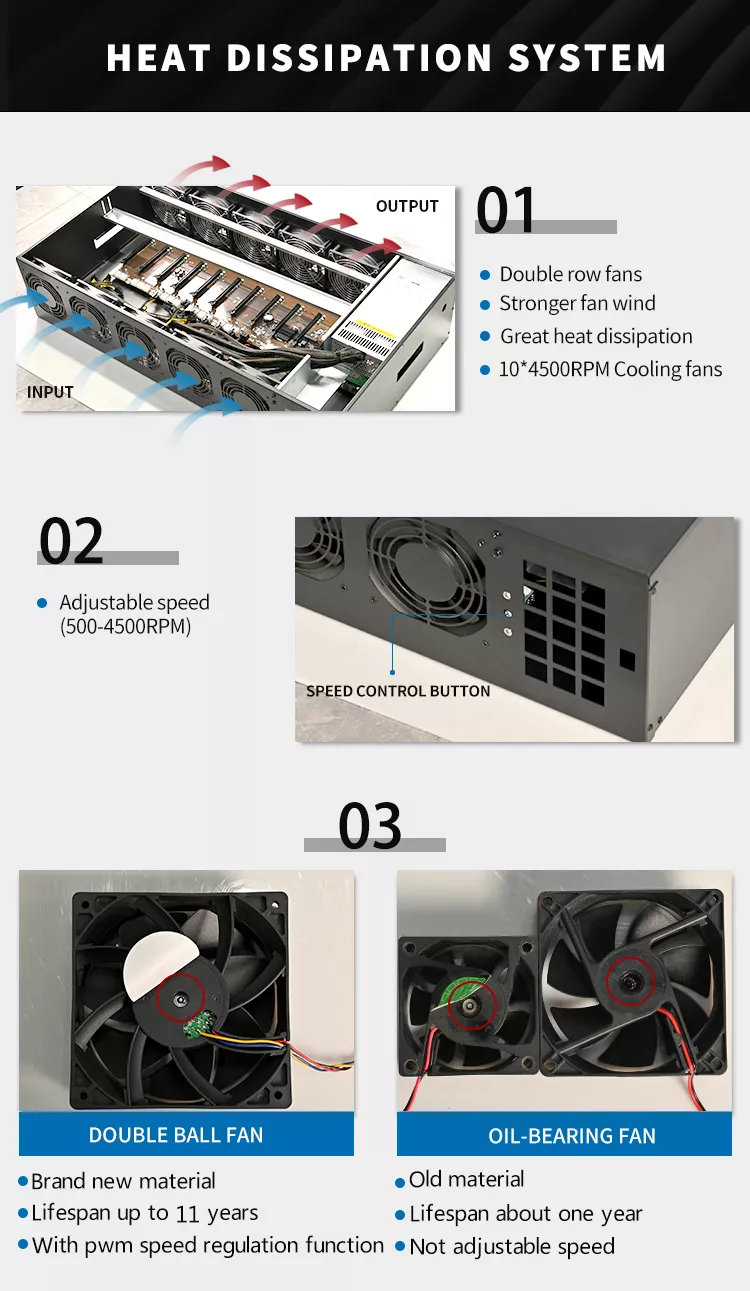 HEAT DISSIPATION SYSTEM

OUTPUT

INPUT

01

Double row fans

Stronger fan wind

Great heat dissipation

10*4500RPM Cooling fans

02

Adjustable speed (500-4500RPM)

SPEED CONTROL BUTTON

03

DOUBLE BALL FAN

Brand new material

Lifespan up to 11 years

With pwm speed regulation function

OIL-BEARING FAN

Old material

Lifespan about one year

Not adjustable speed